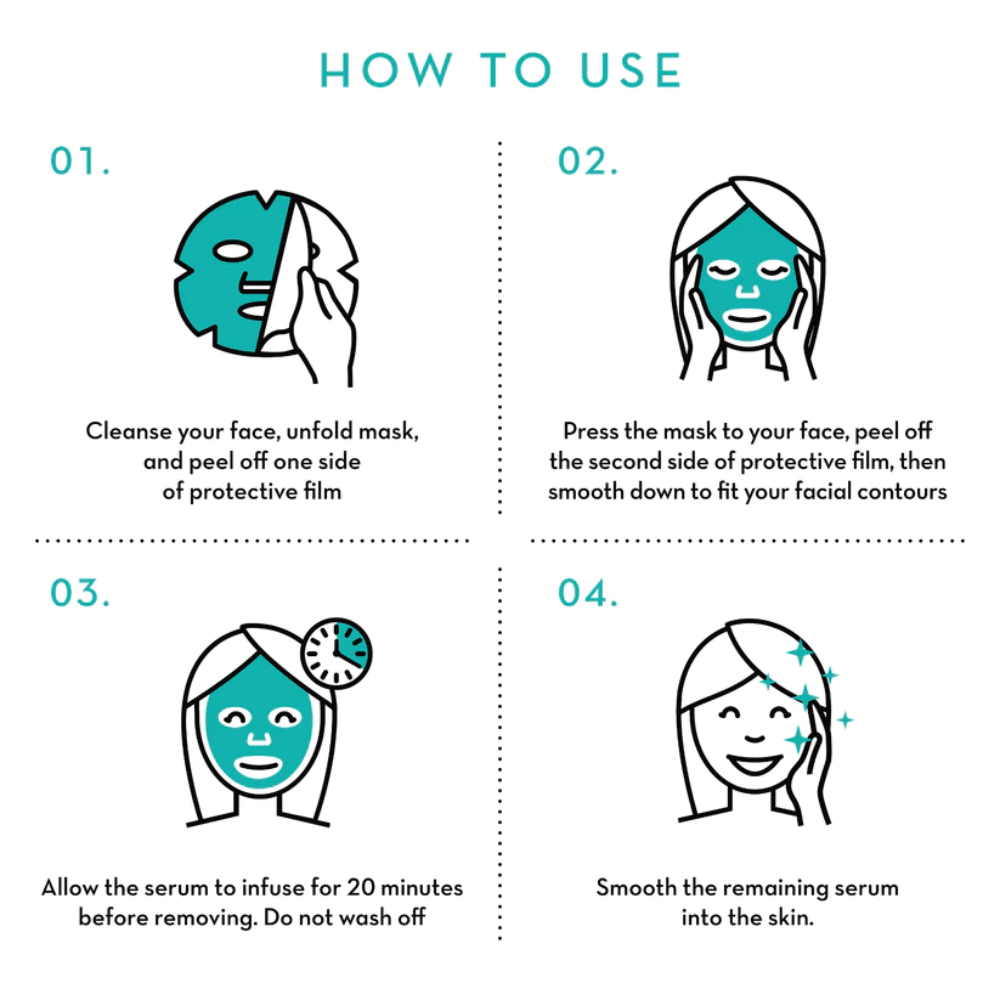 HOW TO USE

01.

Cleanse your face, unfold mask, and peel off one side of protective film

02.

Press the mask to your face, peel off the second side of protective film, then smooth down to fit your facial contours

03.

Allow the serum to infuse for 20 minutes before removing. Do not wash off

04.

Smooth the remaining serum into the skin.