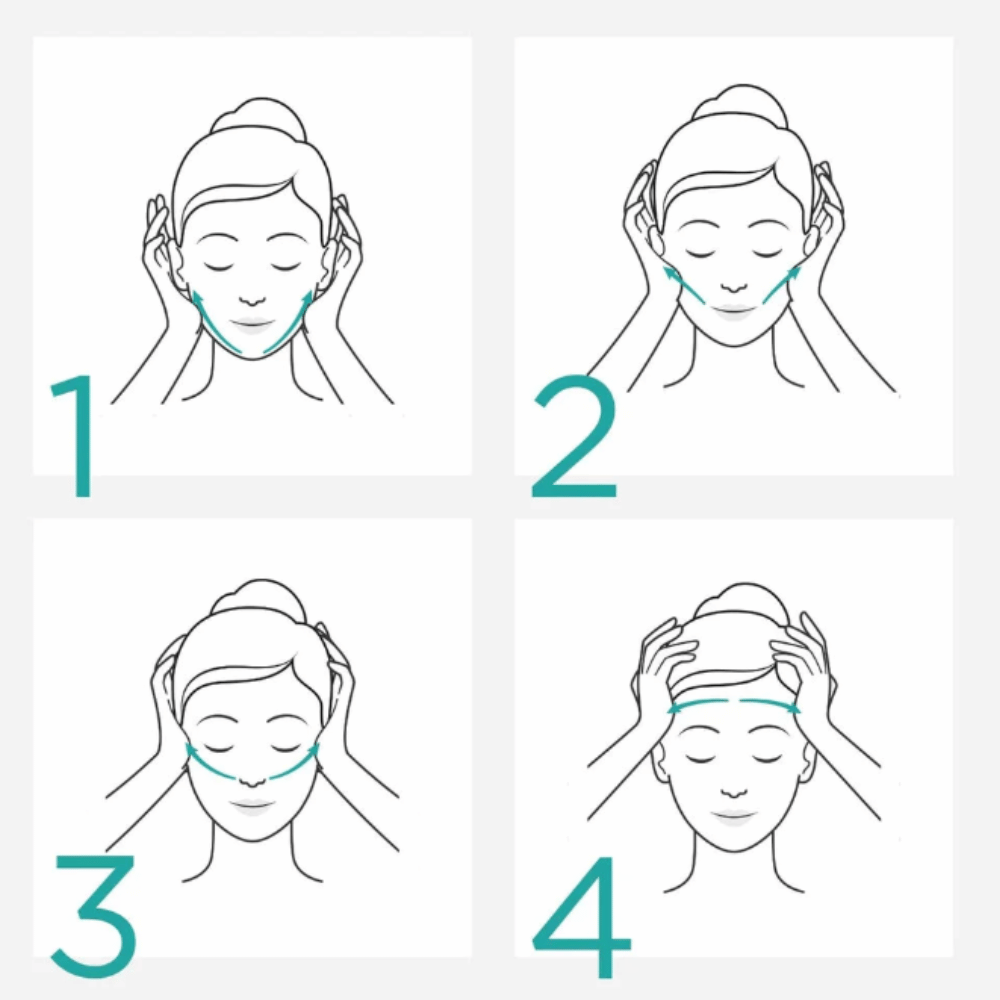 1

2

3

4